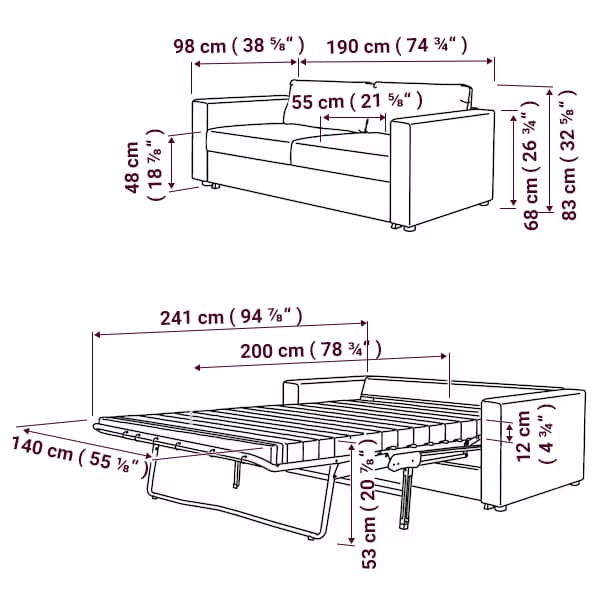 98 cm ( 38 ⅝" )
190 cm ( 74 ¾" )
55 cm ( 21 ⅝" )
48 cm ( 18 ⅞" )
68 cm ( 26 ¾" )
83 cm ( 32 ⅝" )

241 cm ( 94 ⅞" )
200 cm ( 78 ¾" )
140 cm ( 55 ⅛" )
12 cm ( 4 ¾" )
53 cm ( 20 ⅞" )